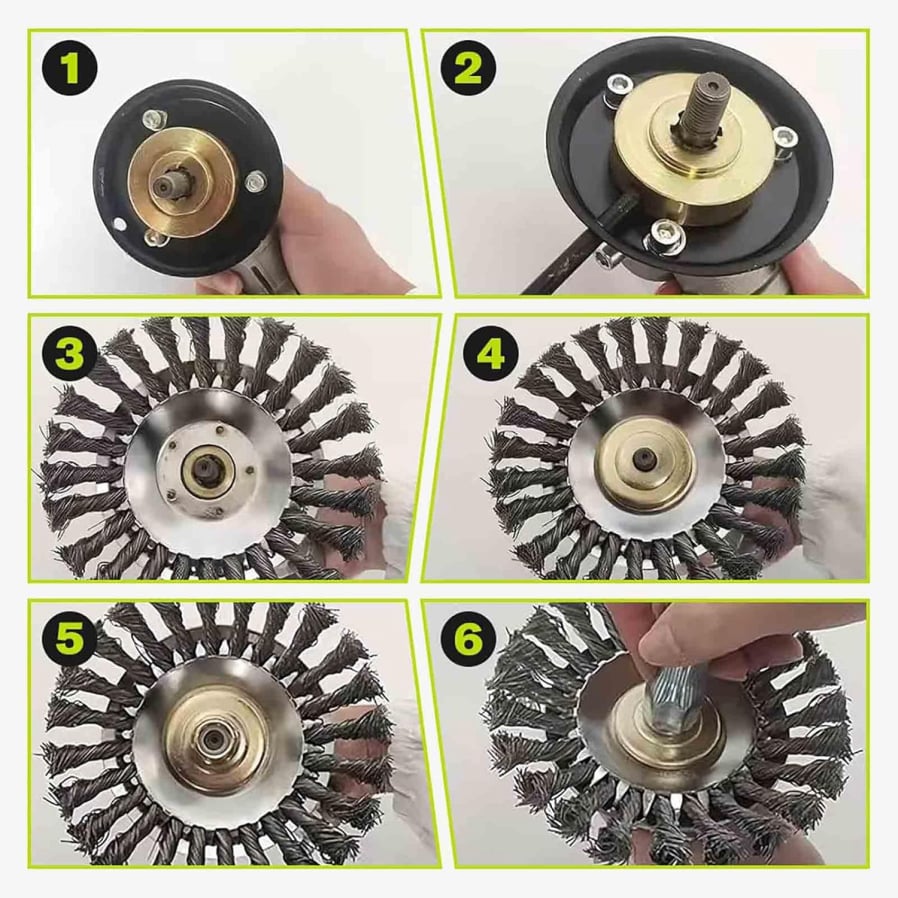 1

2

3

4

5

6